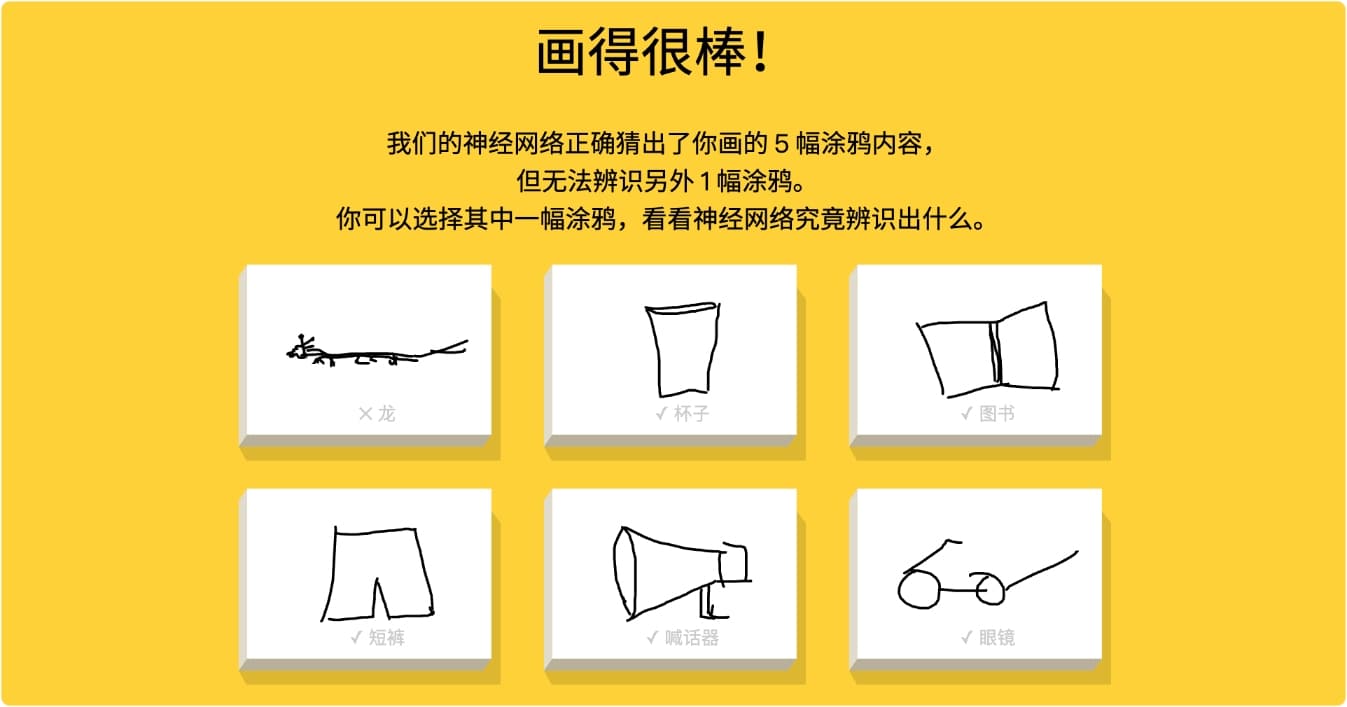 画得很棒！

我们的神经网络正确猜出了你画的 5 幅涂鸦内容，
但无法辨识另外 1 幅涂鸦。
你可以选择其中一幅涂鸦，看看神经网络究竟辨识出什么。

✕ 龙

✓ 杯子

✓ 图书

✓ 短裤

✓ 喊话器

✓ 眼镜